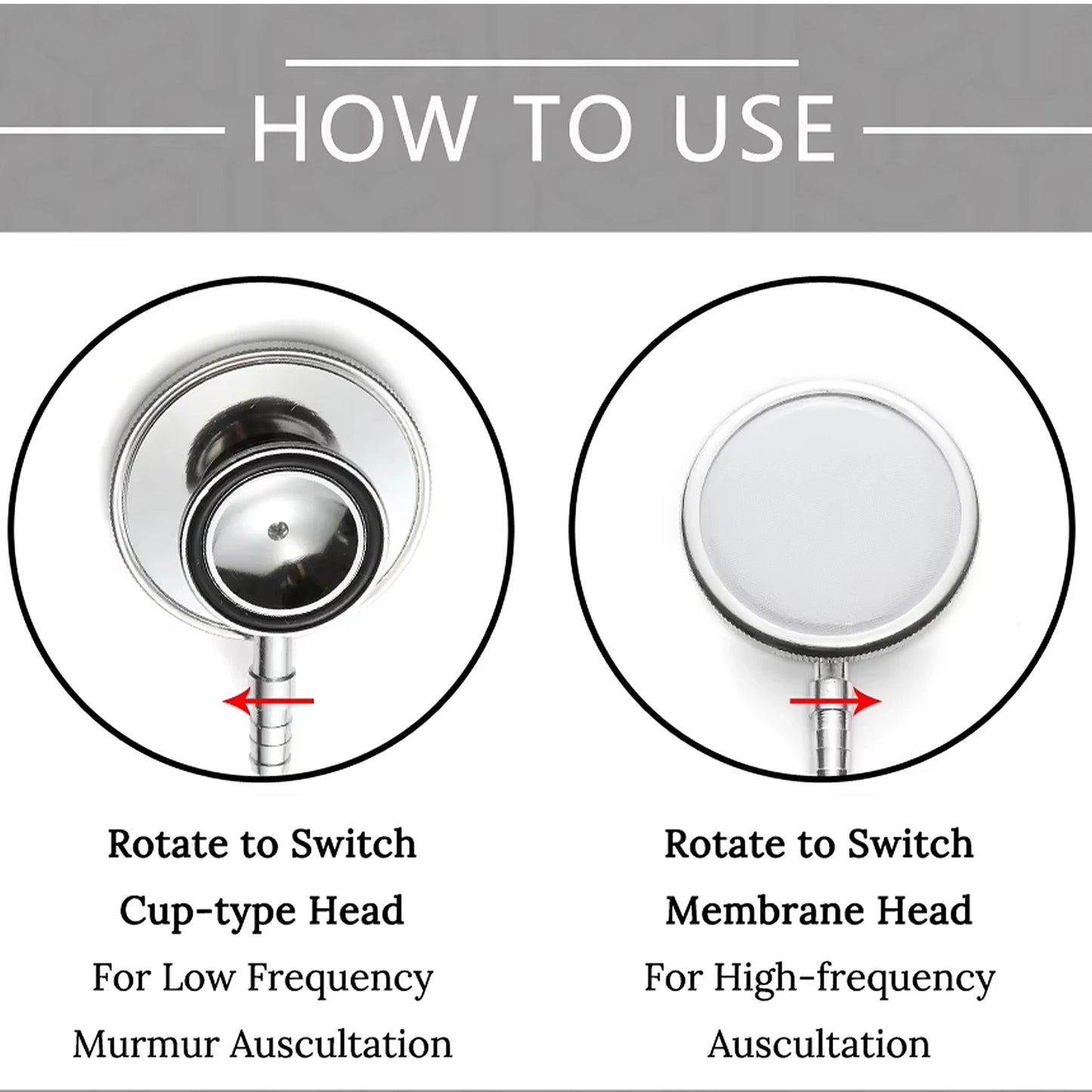 HOW TO USE

Rotate to Switch
Cup-type Head
For Low Frequency
Murmur Auscultation

Rotate to Switch
Membrane Head
For High-frequency
Auscultation